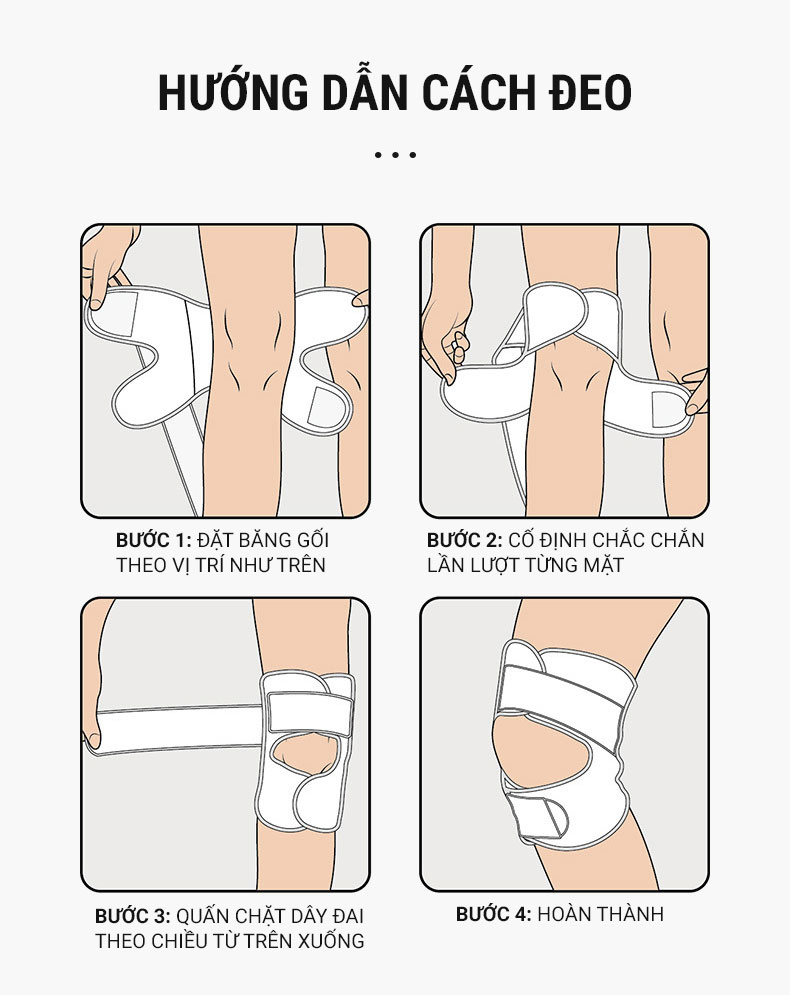 HƯỚNG DẪN CÁCH ĐEO

...

BƯỚC 1: ĐẶT BĂNG GỐI THEO VỊ TRÍ NHƯ TRÊN

BƯỚC 2: CỐ ĐỊNH CHẮC CHẮN LẦN LƯỢT TỪNG MẶT

BƯỚC 3: QUẤN CHẶT DÂY ĐAI THEO CHIỀU TỪ TRÊN XUỐNG

BƯỚC 4: HOÀN THÀNH