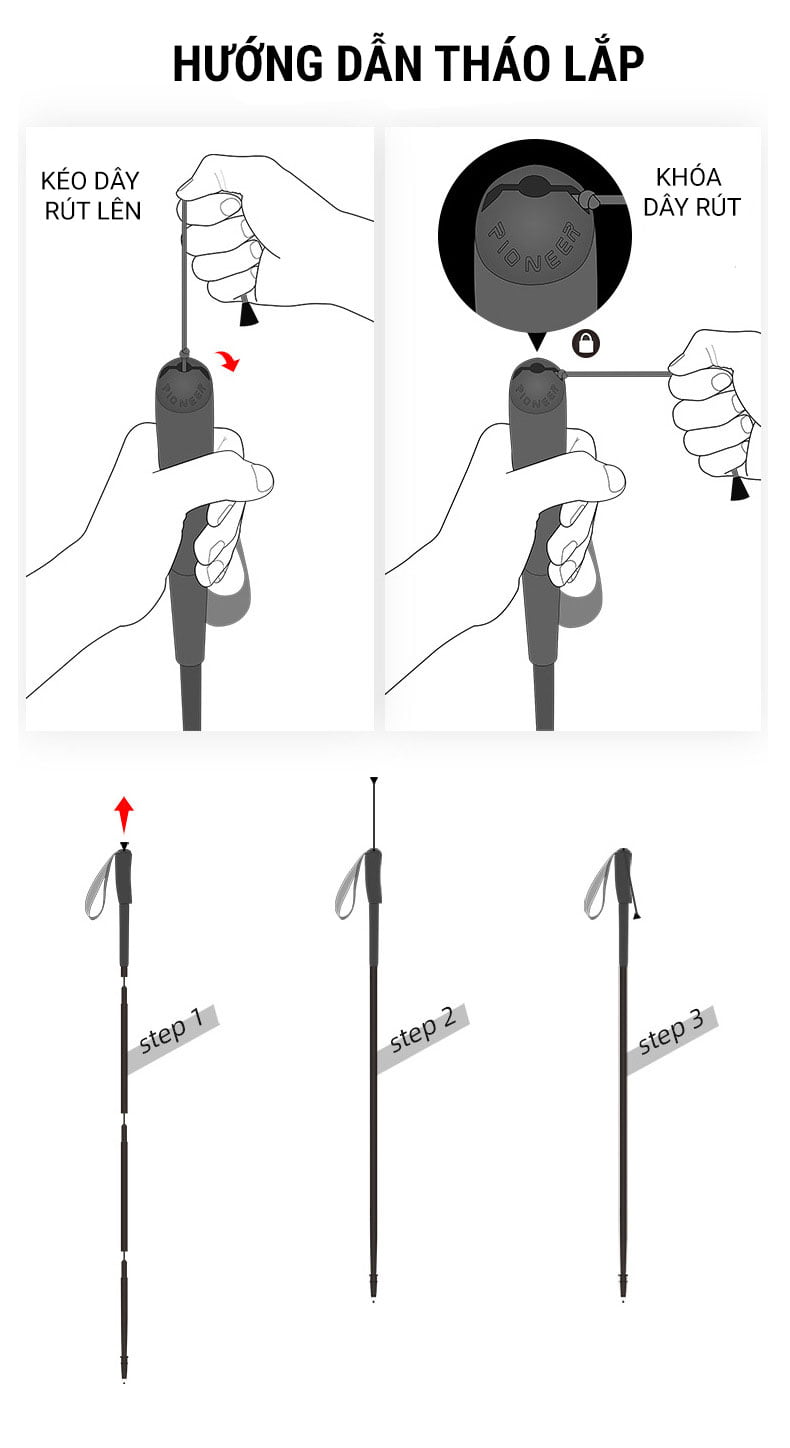 HƯỚNG DẪN THÁO LẮP

KÉO DÂY RÚT LÊN

PIONEER

KHÓA DÂY RÚT

PIONEER

PIONEER

step 1

step 2

step 3